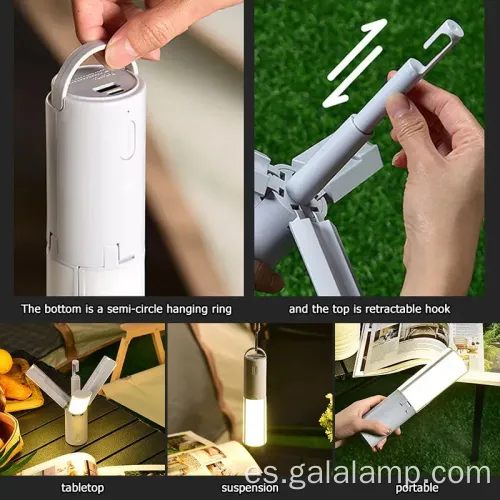 The bottom is a semi-circle hanging ring

and the top is retractable hook

tabletop

suspension

portable

es.galalamp.com